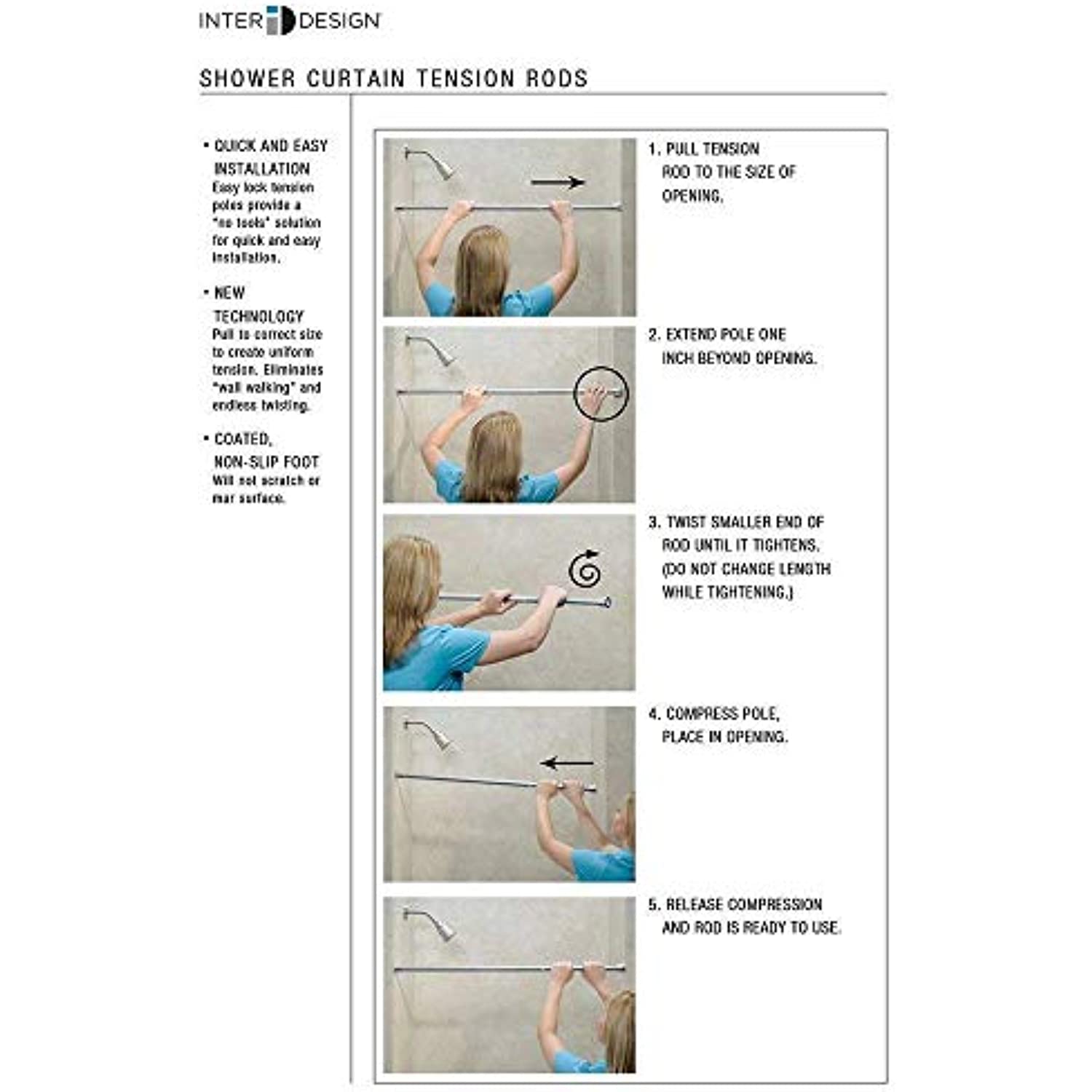 INTER DESIGN

SHOWER CURTAIN TENSION RODS

• QUICK AND EASY INSTALLATION
Easy lock tension poles provide a "no tools" solution for quick and easy installation.

• NEW TECHNOLOGY
Pull to correct size to create uniform tension. Eliminates "wall walking" and endless twisting.

• COATED, NON-SLIP FOOT
Will not scratch or mar surface.

1. PULL TENSION ROD TO THE SIZE OF OPENING.

2. EXTEND POLE ONE INCH BEYOND OPENING.

3. TWIST SMALLER END OF ROD UNTIL IT TIGHTENS. (DO NOT CHANGE LENGTH WHILE TIGHTENING.)

4. COMPRESS POLE, PLACE IN OPENING.

5. RELEASE COMPRESSION AND ROD IS READY TO USE.